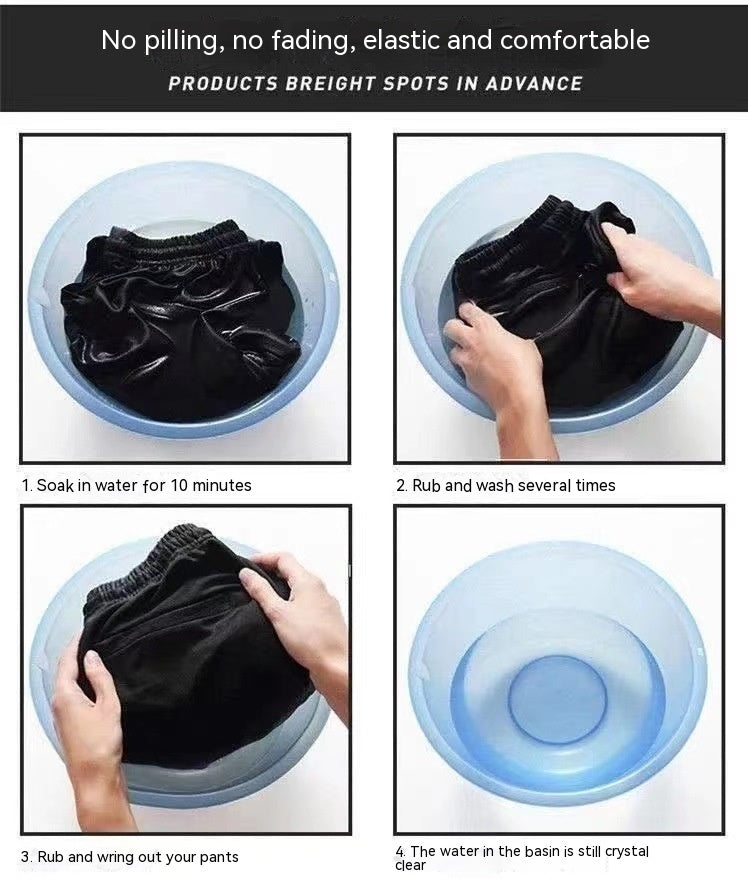 No pilling, no fading, elastic and comfortable

PRODUCTS BREIGHT SPOTS IN ADVANCE

1. Soak in water for 10 minutes

2. Rub and wash several times

3. Rub and wring out your pants

4. The water in the basin is still crystal clear