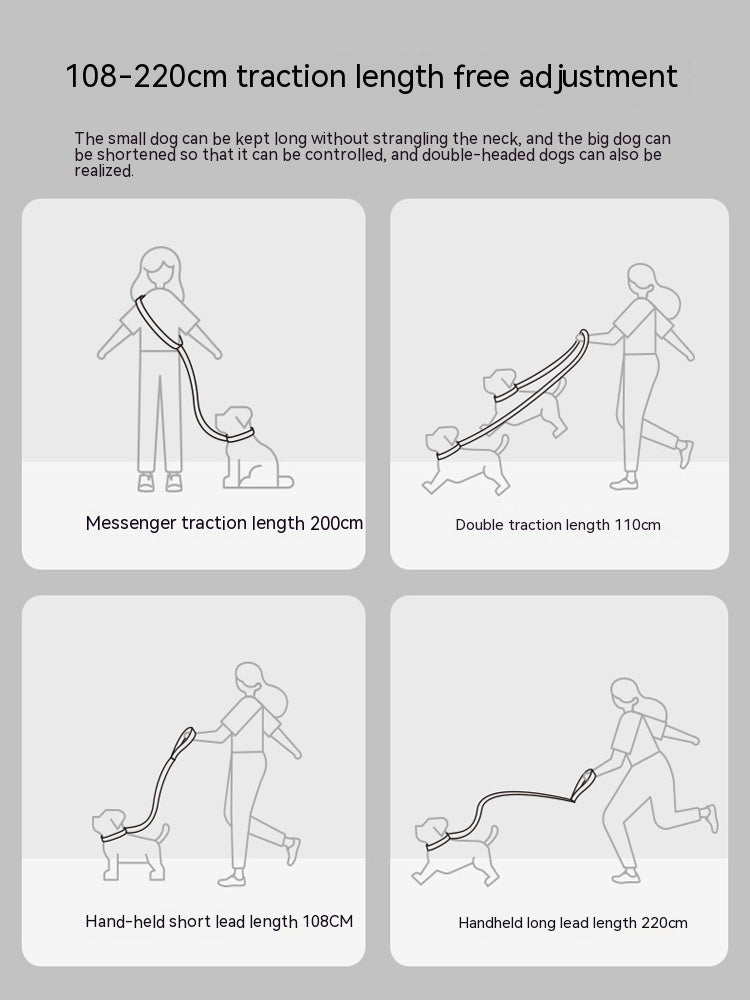 108-220cm traction length free adjustment

The small dog can be kept long without strangling the neck, and the big dog can be shortened so that it can be controlled, and double-headed dogs can also be realized.

Messenger traction length 200cm

Double traction length 110cm

Hand-held short lead length 108CM

Handheld long lead length 220cm